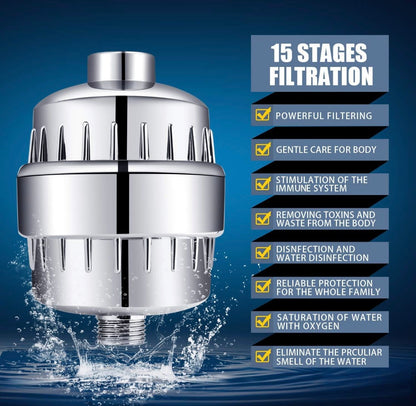 15 STAGES FILTRATION

POWERFUL FILTERING

GENTLE CARE FOR BODY

STIMULATION OF THE IMMUNE SYSTEM

REMOVING TOXINS AND WASTE FROM THE BODY

DISNFECTION AND WATER DISINFECTION

RELIABLE PROTECTION FOR THE WHOLE FAMILY

SATURATION OF WATER WITH OXYGEN

ELIMINATE THE PRCULIAR SMELL OF THE WATER